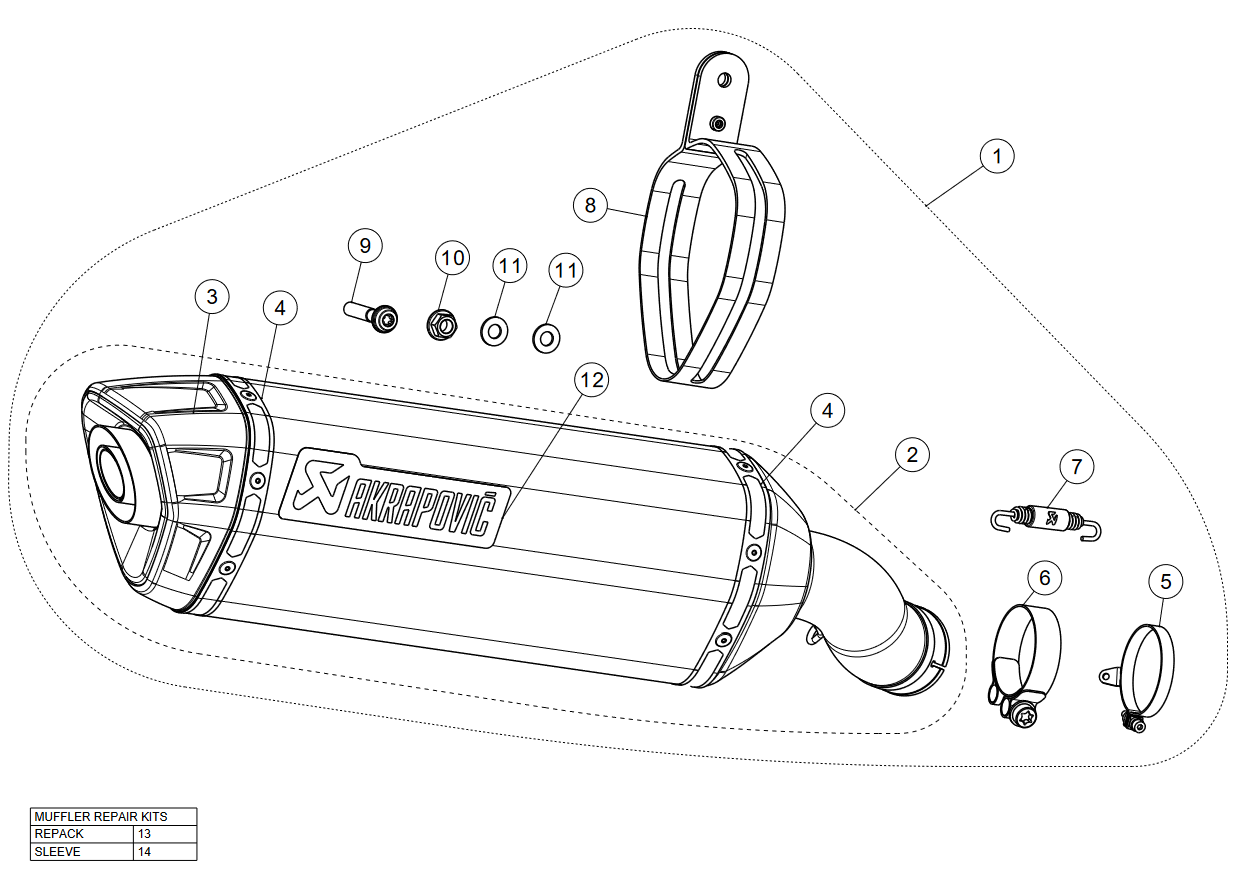 1
8
9
10
11
11
3
4
12
4
2
7
6
5
AKRAPOVIČ

| MUFFLER REPAIR KITS | |
|---|---|
| REPACK | 13 |
| SLEEVE | 14 |