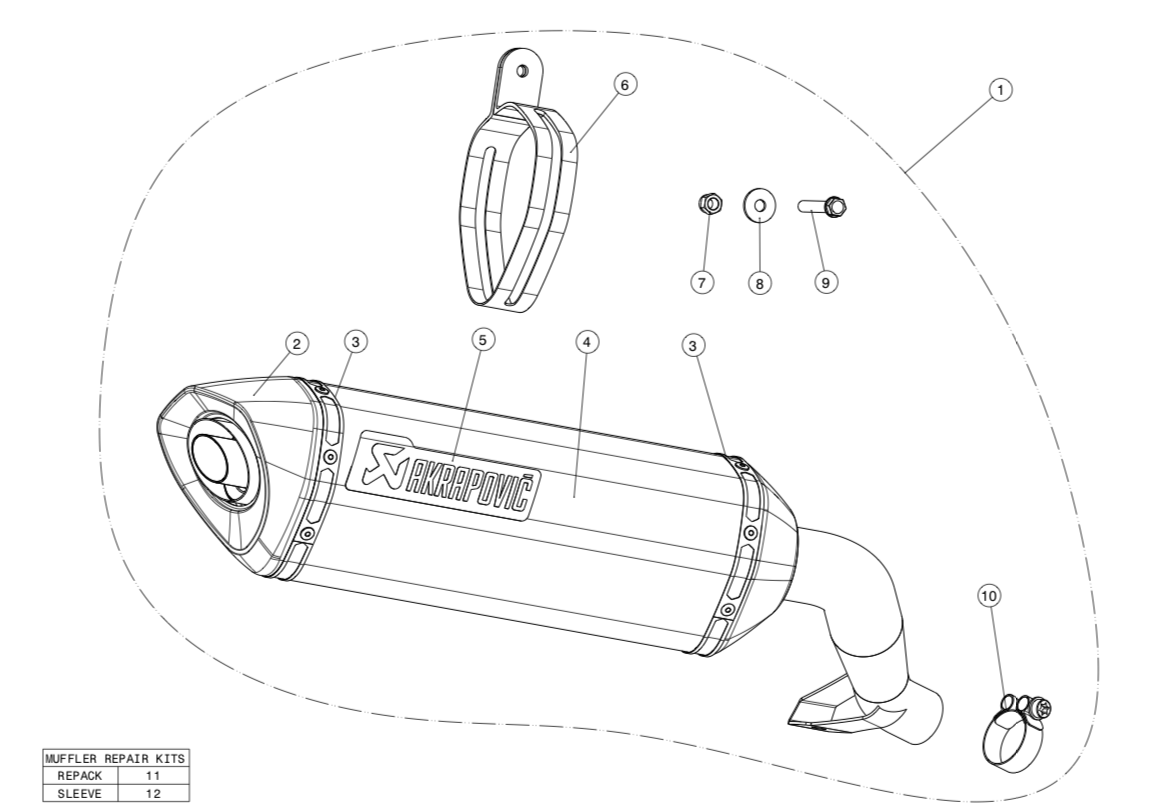 6

1

7 8 9

2 3 5 4 3

AKRAPOVIČ

10

| MUFFLER REPAIR KITS | |
|---|---|
| REPACK | 11 |
| SLEEVE | 12 |