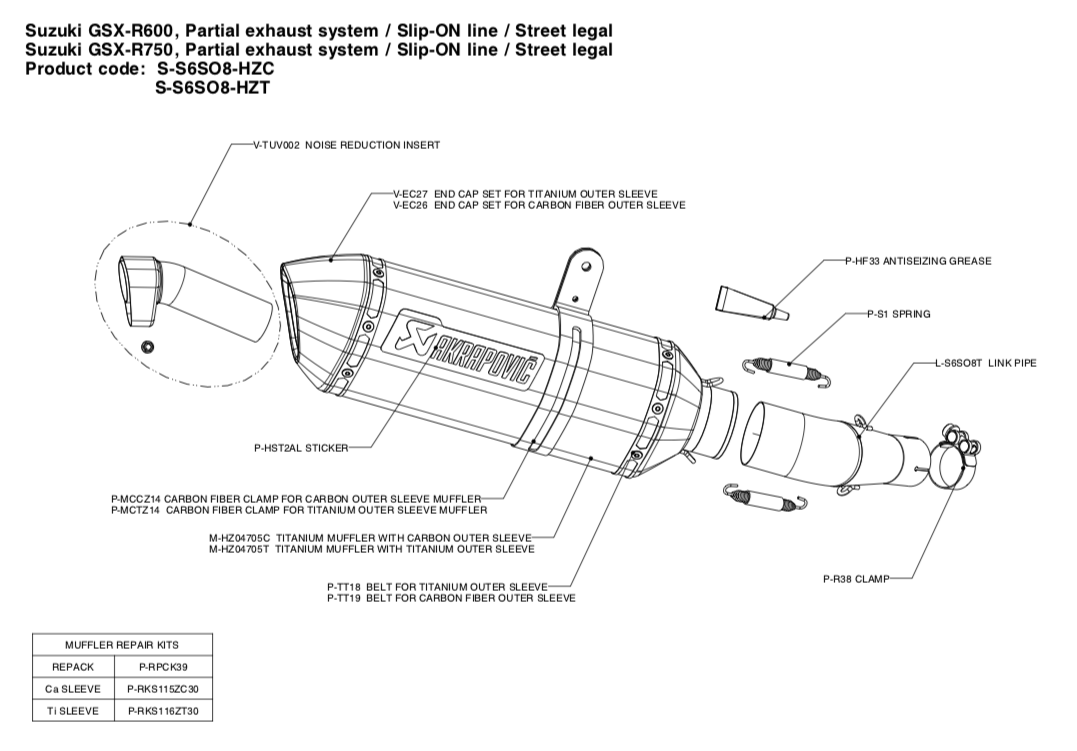 Suzuki GSX-R600, Partial exhaust system / Slip-ON line / Street legal
Suzuki GSX-R750, Partial exhaust system / Slip-ON line / Street legal
Product code: S-S6SO8-HZC
S-S6SO8-HZT

V-TUV002 NOISE REDUCTION INSERT

V-EC27 END CAP SET FOR TITANIUM OUTER SLEEVE
V-EC26 END CAP SET FOR CARBON FIBER OUTER SLEEVE

P-HF33 ANTISEIZING GREASE

P-S1 SPRING

L-S6SO8T LINK PIPE

AKRAPOVIČ

P-HST2AL STICKER

P-MCCZ14 CARBON FIBER CLAMP FOR CARBON OUTER SLEEVE MUFFLER
P-MCTZ14 CARBON FIBER CLAMP FOR TITANIUM OUTER SLEEVE MUFFLER

M-HZ04705C TITANIUM MUFFLER WITH CARBON OUTER SLEEVE
M-HZ04705T TITANIUM MUFFLER WITH TITANIUM OUTER SLEEVE

P-TT18 BELT FOR TITANIUM OUTER SLEEVE
P-TT19 BELT FOR CARBON FIBER OUTER SLEEVE

P-R38 CLAMP

| MUFFLER REPAIR KITS | |
|---|---|
| REPACK | P-RPCK39 |
| Ca SLEEVE | P-RKS115ZC30 |
| Ti SLEEVE | P-RKS116ZT30 |