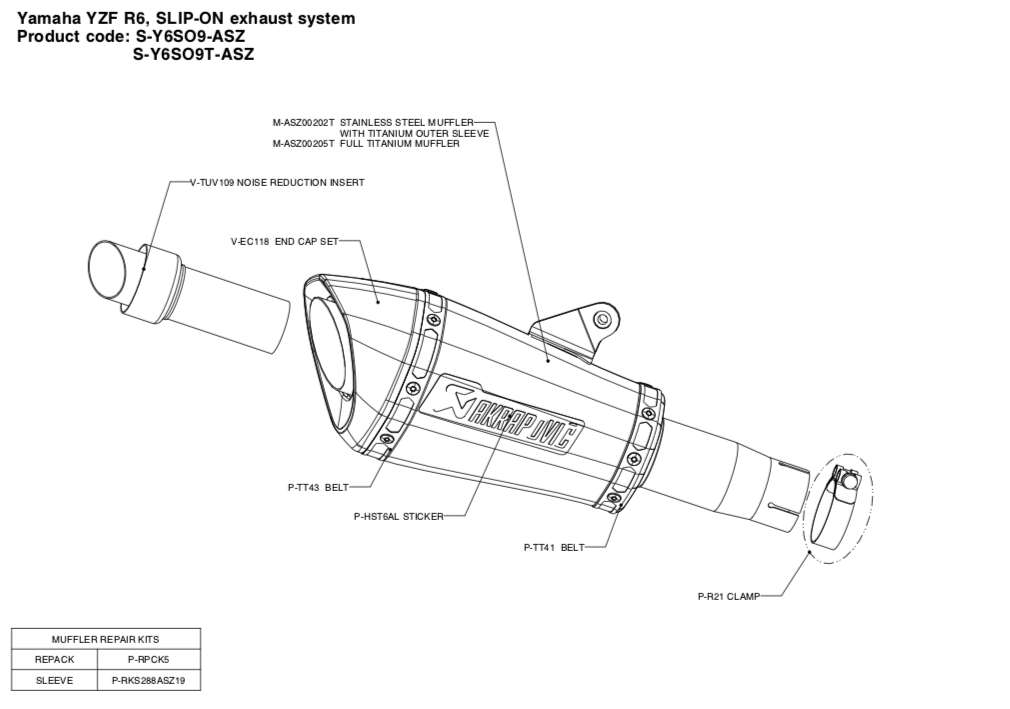 Yamaha YZF R6, SLIP-ON exhaust system
Product code: S-Y6SO9-ASZ
S-Y6SO9T-ASZ

M-ASZ00202T STAINLESS STEEL MUFFLER WITH TITANIUM OUTER SLEEVE
M-ASZ00205T FULL TITANIUM MUFFLER

V-TUV109 NOISE REDUCTION INSERT

V-EC118 END CAP SET

AKRAPOVIC

P-TT43 BELT

P-HST6AL STICKER

P-TT41 BELT

P-R21 CLAMP

| MUFFLER REPAIR KITS | |
|---|---|
| REPACK | P-RPCK5 |
| SLEEVE | P-RKS288ASZ19 |