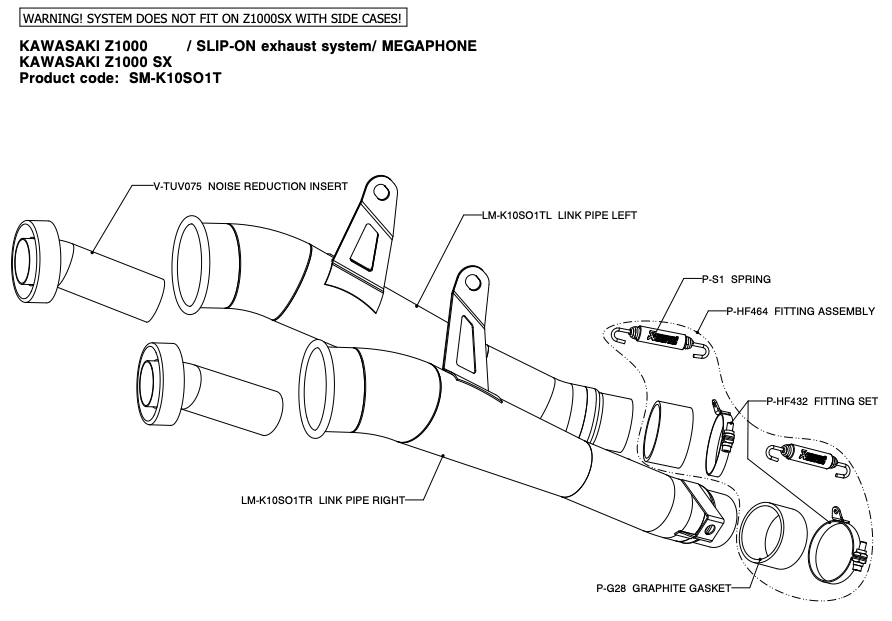 WARNING! SYSTEM DOES NOT FIT ON Z1000SX WITH SIDE CASES!

KAWASAKI Z1000 / SLIP-ON exhaust system/ MEGAPHONE
KAWASAKI Z1000 SX
Product code: SM-K10SO1T

V-TUV075 NOISE REDUCTION INSERT

LM-K10SO1TL LINK PIPE LEFT

P-S1 SPRING

P-HF464 FITTING ASSEMBLY

P-HF432 FITTING SET

LM-K10SO1TR LINK PIPE RIGHT

P-G28 GRAPHITE GASKET